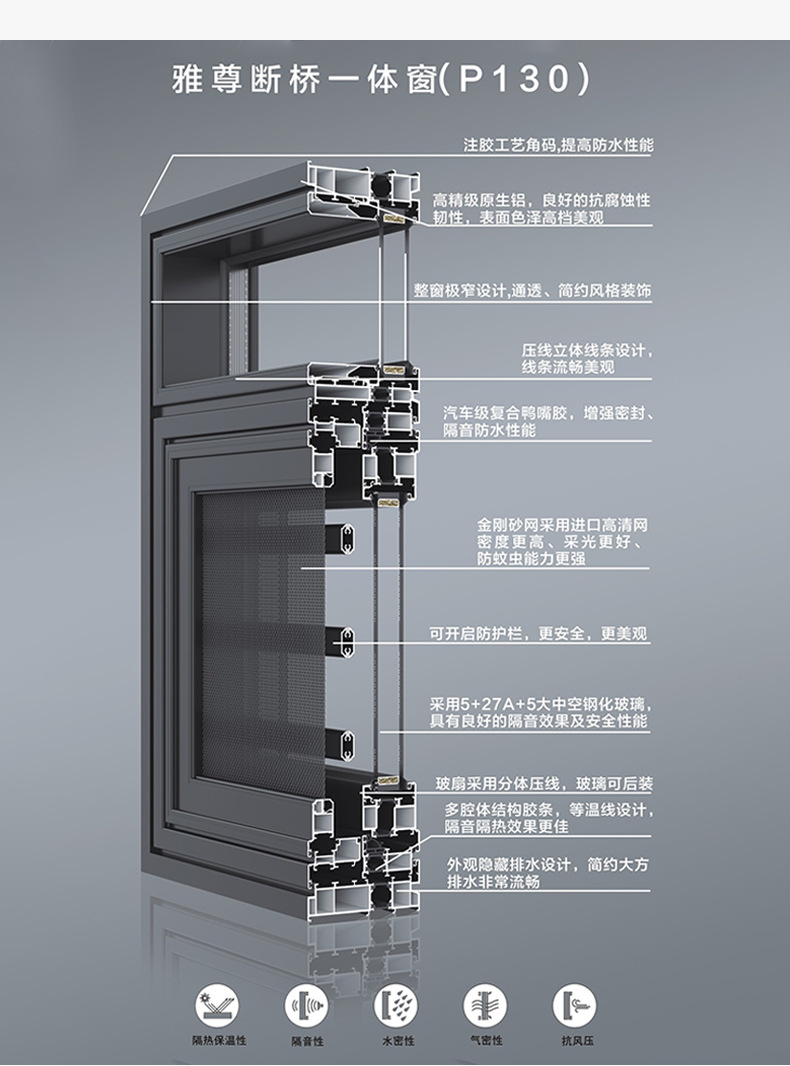 雅尊断桥一体窗(P130)

注胶工艺角码,提高防水性能

高精级原生铝，良好的抗腐蚀性韧性，表面色泽高档美观

整窗极窄设计,通透、简约风格装饰

压线立体线条设计，线条流畅美观

汽车级复合鸭嘴胶，增强密封、隔音防水性能

金刚砂网采用进口高清网密度更高、采光更好、防蚊虫能力更强

可开启防护栏，更安全，更美观

采用5+27A+5大中空钢化玻璃，具有良好的隔音效果及安全性能

玻扇采用分体压线，玻璃可后装

多腔体结构胶条，等温线设计，隔音隔热效果更佳

外观隐藏排水设计，简约大方排水非常流畅

隔热保温性

隔音性

水密性

气密性

抗风压