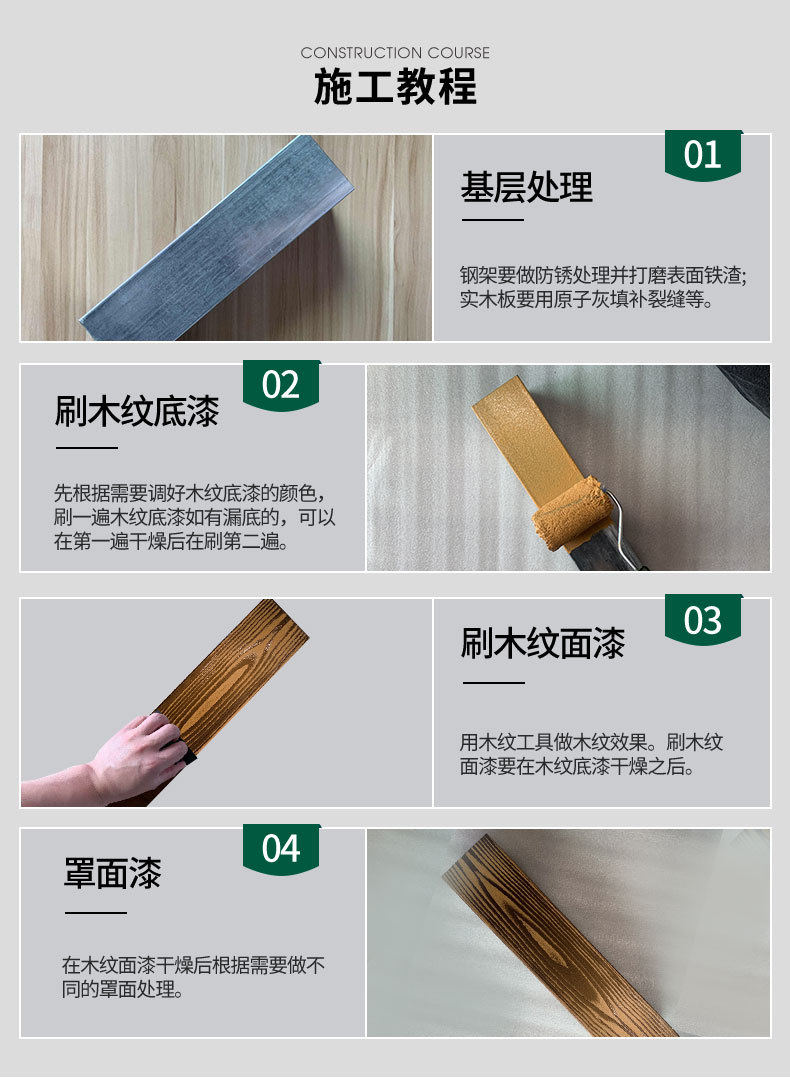 CONSTRUCTION COURSE
施工教程

01
基层处理

钢架要做防锈处理并打磨表面铁渣;实木板要用原子灰填补裂缝等。

02
刷木纹底漆

先根据需要调好木纹底漆的颜色，刷一遍木纹底漆如有漏底的，可以在第一遍干燥后在刷第二遍。

03
刷木纹面漆

用木纹工具做木纹效果。刷木纹面漆要在木纹底漆干燥之后。

04
罩面漆

在木纹面漆干燥后根据需要做不同的罩面处理。