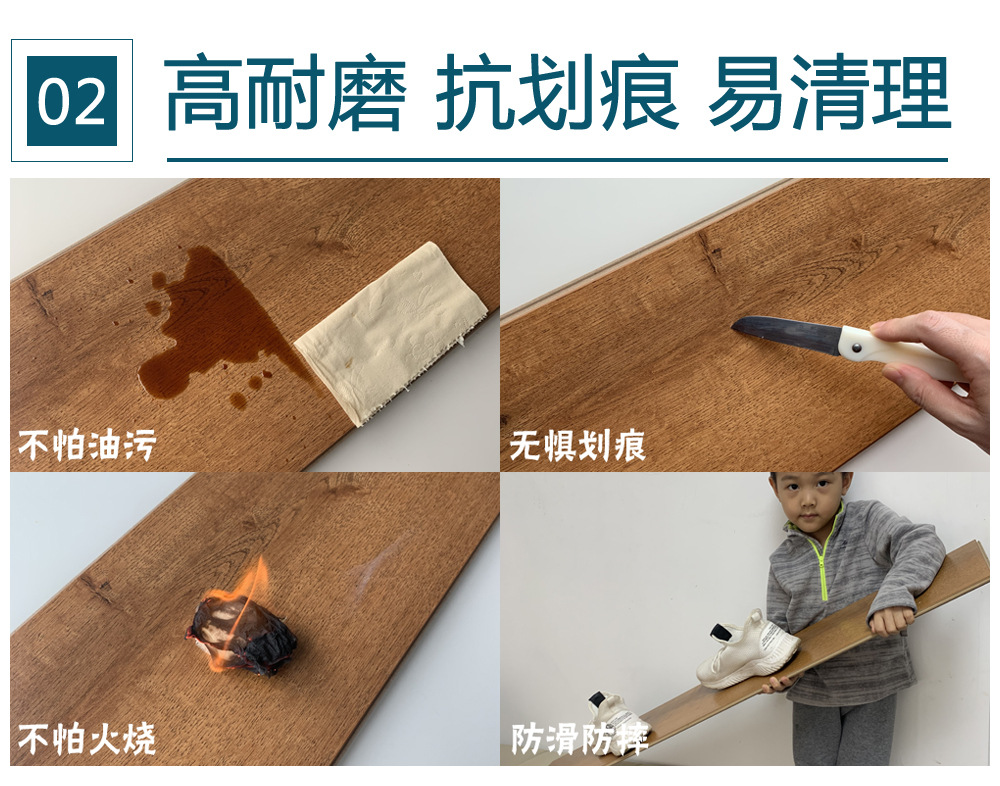 02 高耐磨 抗划痕 易清理

不怕油污

无惧划痕

不怕火烧

防滑防摔