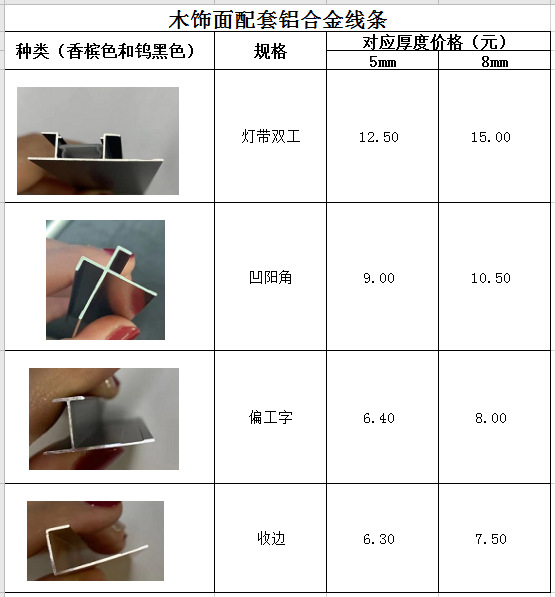 木饰面配套铝合金线条

| 种类（香槟色和钨黑色） | 规格 | 对应厚度价格（元） 5mm | 对应厚度价格（元） 8mm |
|---|---|---|---|
| | 灯带双工 | 12.50 | 15.00 |
| | 凹阳角 | 9.00 | 10.50 |
| | 偏工字 | 6.40 | 8.00 |
| | 收边 | 6.30 | 7.50 |