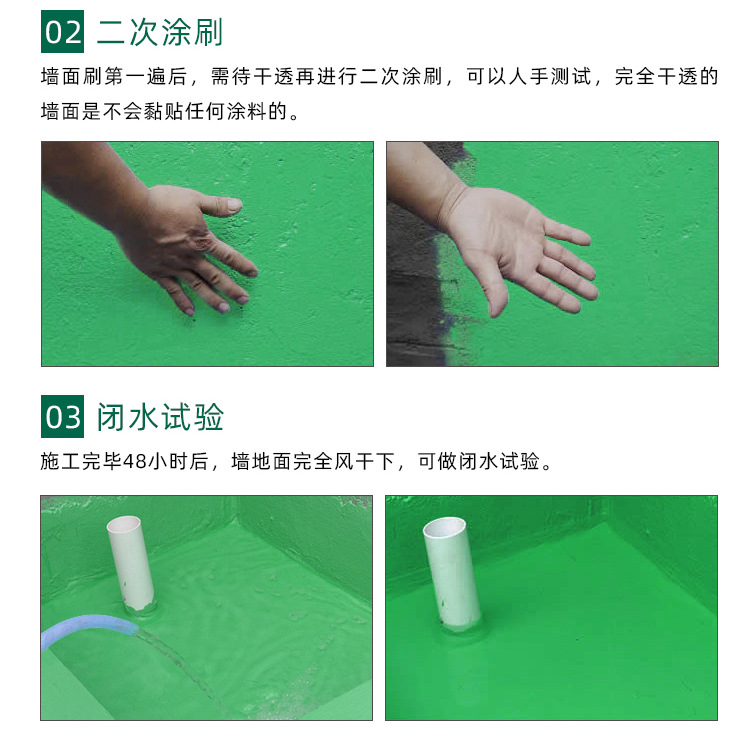 02 二次涂刷

墙面刷第一遍后，需待干透再进行二次涂刷，可以人手测试，完全干透的墙面是不会黏贴任何涂料的。

03 闭水试验

施工完毕48小时后，墙地面完全风干下，可做闭水试验。