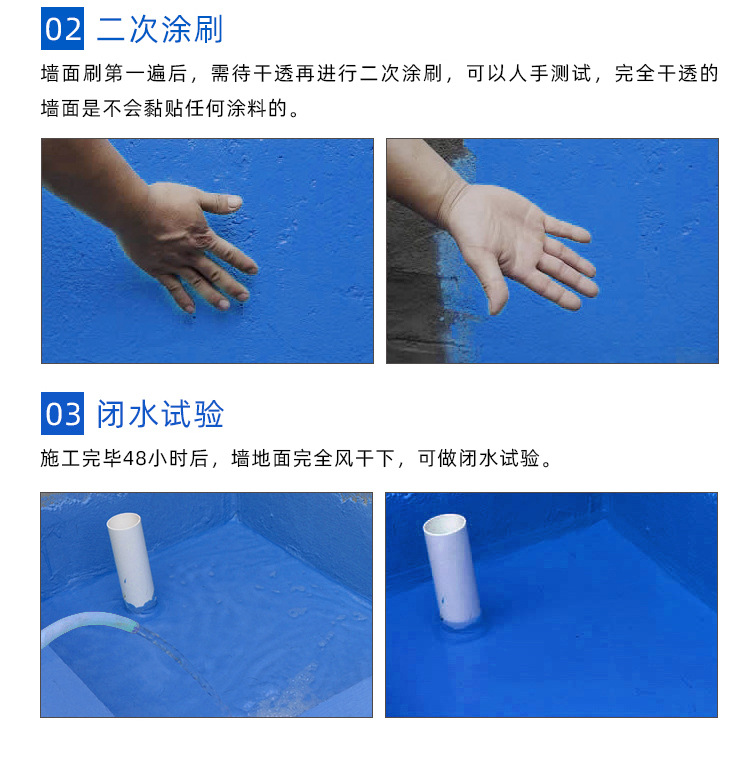 02 二次涂刷

墙面刷第一遍后，需待干透再进行二次涂刷，可以人手测试，完全干透的墙面是不会黏贴任何涂料的。

03 闭水试验

施工完毕48小时后，墙地面完全风干下，可做闭水试验。