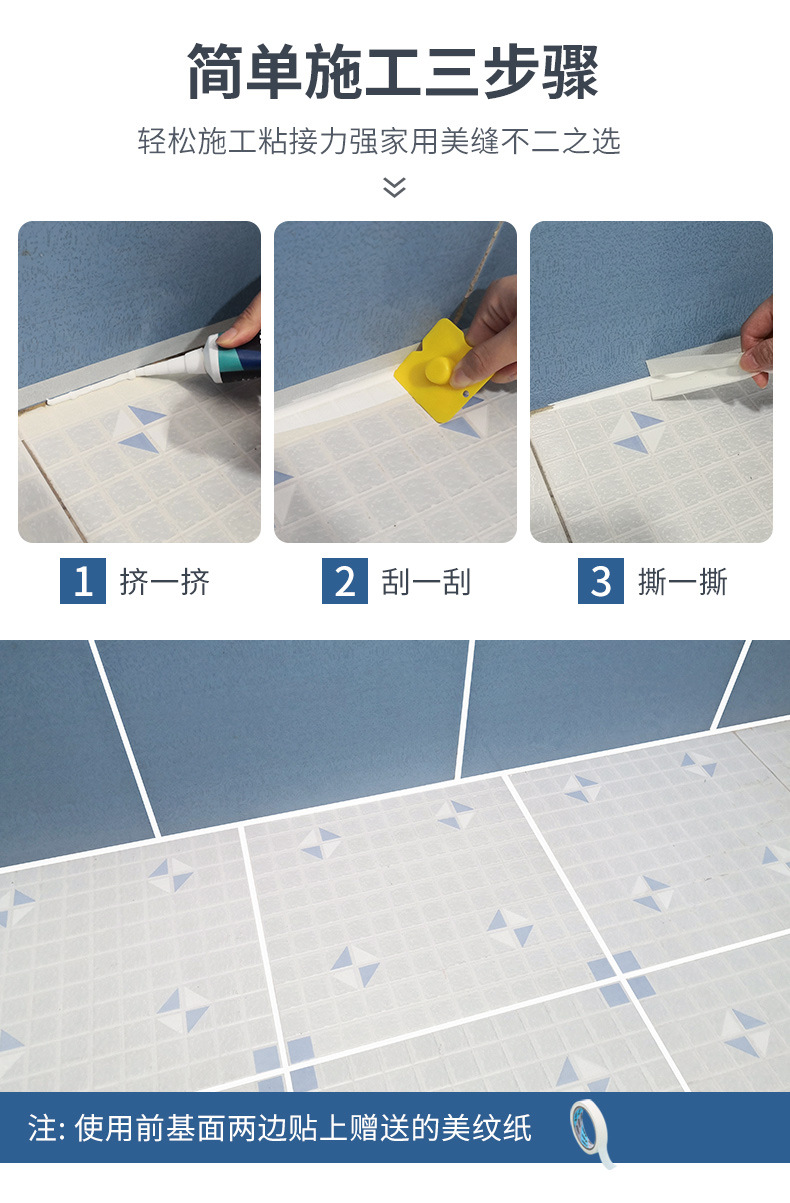 简单施工三步骤

轻松施工粘接力强家用美缝不二之选

1 挤一挤

2 刮一刮

3 撕一撕

注: 使用前基面两边贴上赠送的美纹纸