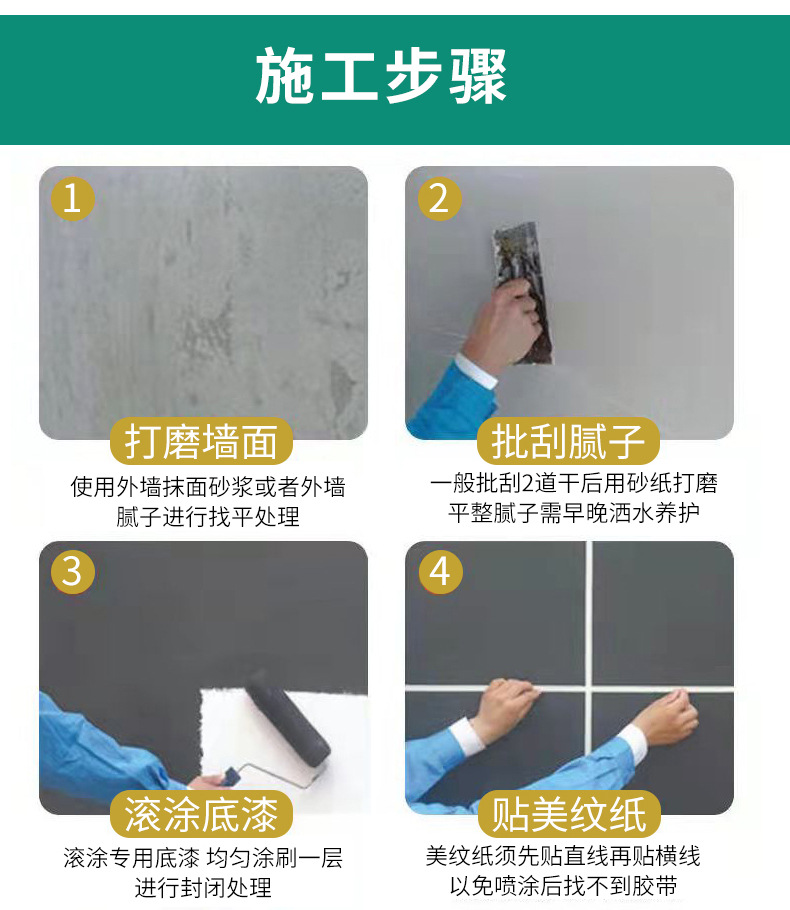 施工步骤

1
打磨墙面
使用外墙抹面砂浆或者外墙腻子进行找平处理

2
批刮腻子
一般批刮2道干后用砂纸打磨平整腻子需早晚洒水养护

3
滚涂底漆
滚涂专用底漆 均匀涂刷一层进行封闭处理

4
贴美纹纸
美纹纸须先贴直线再贴横线以免喷涂后找不到胶带