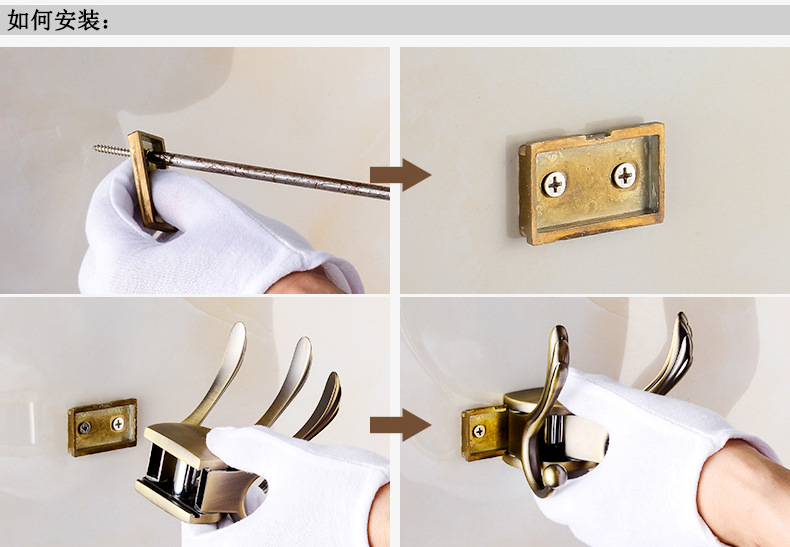 如何安装：