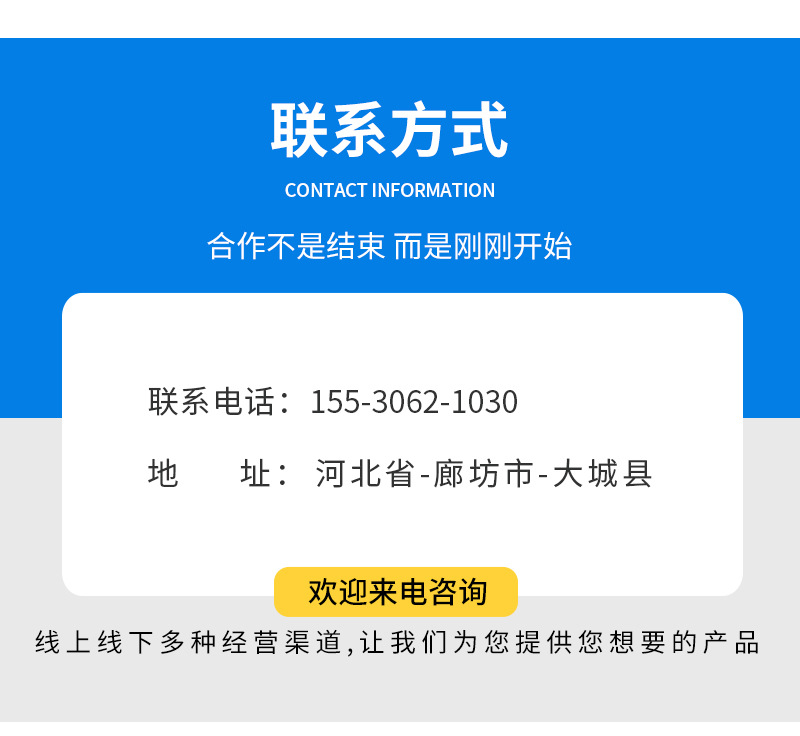 联系方式
CONTACT INFORMATION
合作不是结束 而是刚刚开始

联系电话：155-3062-1030
地 址：河北省-廊坊市-大城县

欢迎来电咨询
线上线下多种经营渠道,让我们为您提供您想要的产品