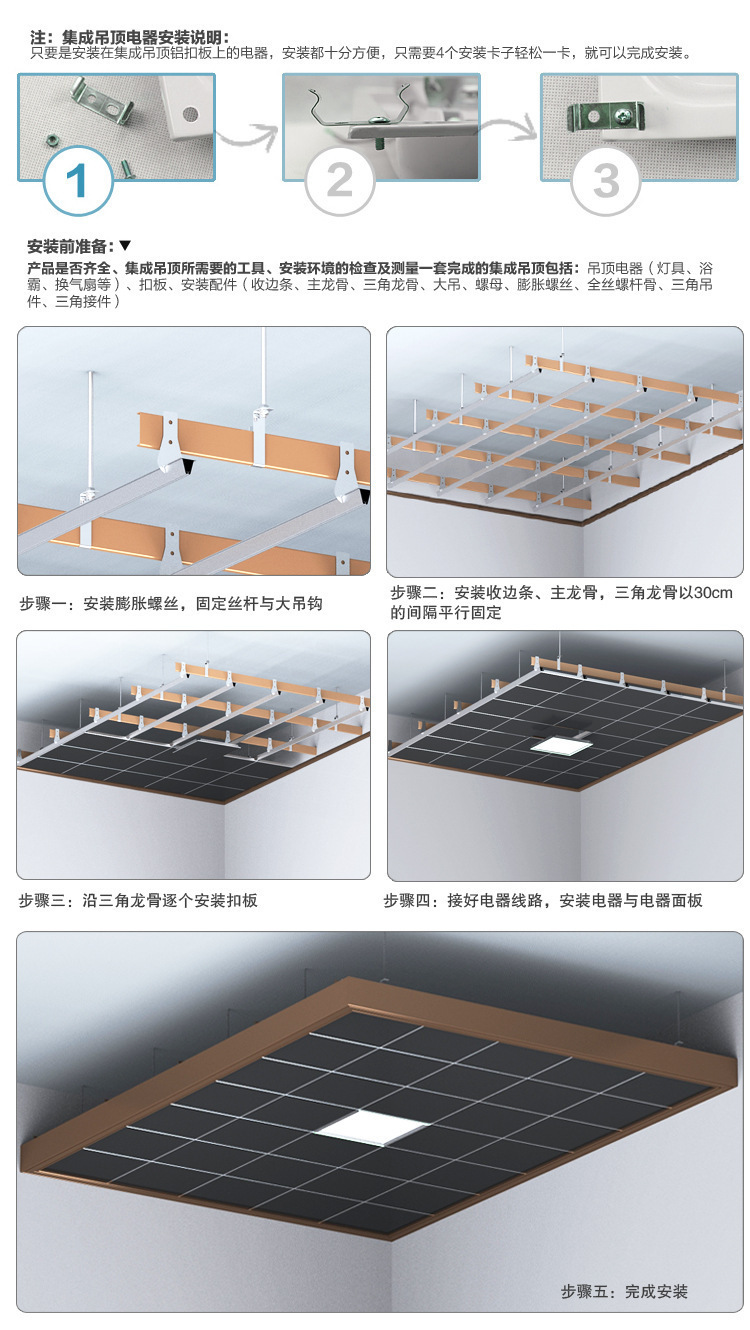 注：集成吊顶电器安装说明：
只要是安装在集成吊顶铝扣板上的电器，安装都十分方便，只需要4个安装卡子轻松一卡，就可以完成安装。

1

2

3

安装前准备：▼
产品是否齐全、集成吊顶所需要的工具、安装环境的检查及测量一套完成的集成吊顶包括：吊顶电器（灯具、浴霸、换气扇等）、扣板、安装配件（收边条、主龙骨、三角龙骨、大吊、螺母、膨胀螺丝、全丝螺杆骨、三角吊件、三角接件）

步骤一：安装膨胀螺丝，固定丝杆与大吊钩

步骤二：安装收边条、主龙骨，三角龙骨以30cm的间隔平行固定

步骤三：沿三角龙骨逐个安装扣板

步骤四：接好电器线路，安装电器与电器面板

步骤五：完成安装