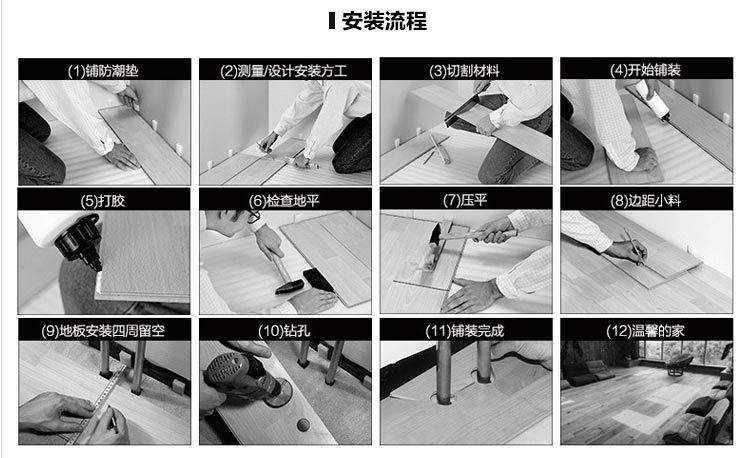 安装流程

(1)铺防潮垫

(2)测量/设计安装方工

(3)切割材料

(4)开始铺装

(5)打胶

(6)检查地平

(7)压平

(8)边距小料

(9)地板安装四周留空

(10)钻孔

(11)铺装完成

(12)温馨的家