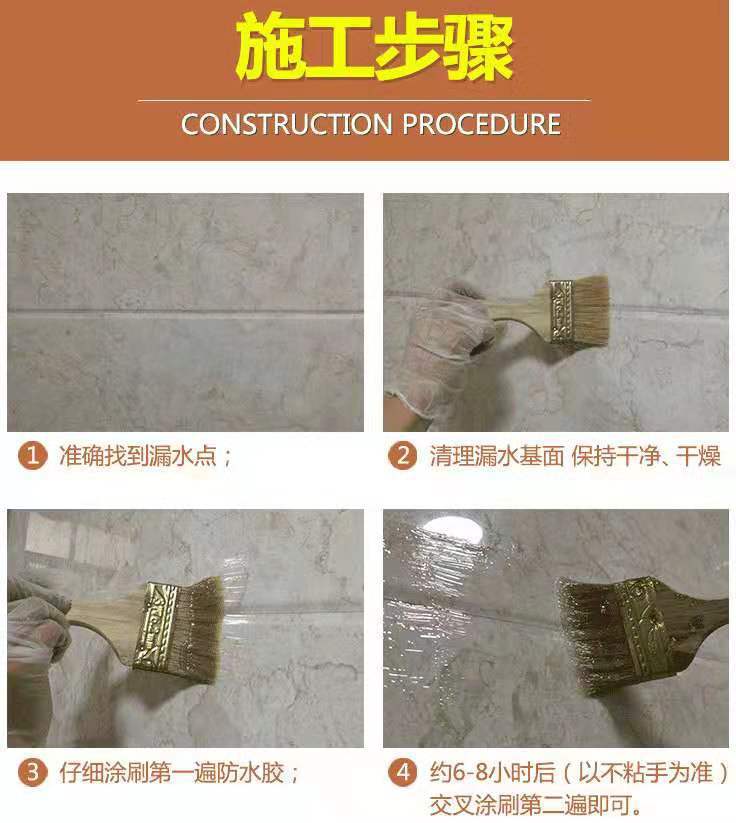 施工步骤

CONSTRUCTION PROCEDURE

1 准确找到漏水点；

2 清理漏水基面 保持干净、干燥

3 仔细涂刷第一遍防水胶；

4 约6-8小时后（以不粘手为准）交叉涂刷第二遍即可。