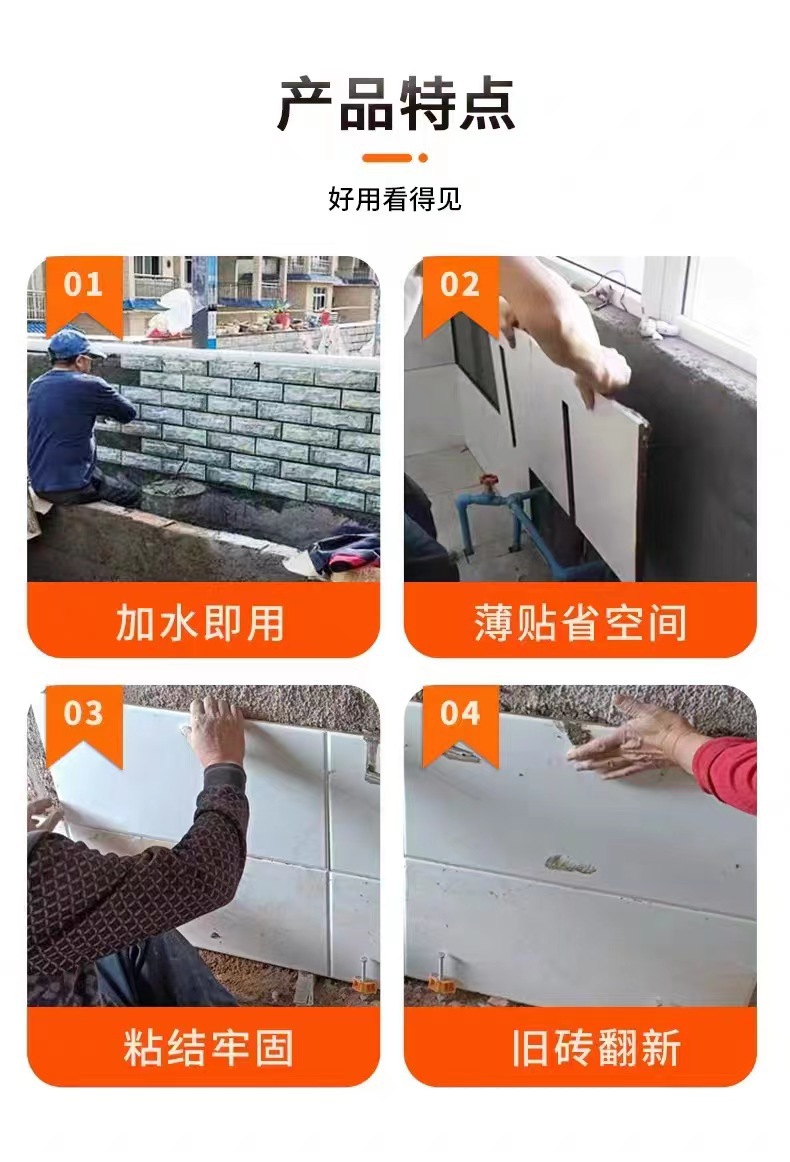 产品特点

好用看得见

01

加水即用

02

薄贴省空间

03

粘结牢固

04

旧砖翻新