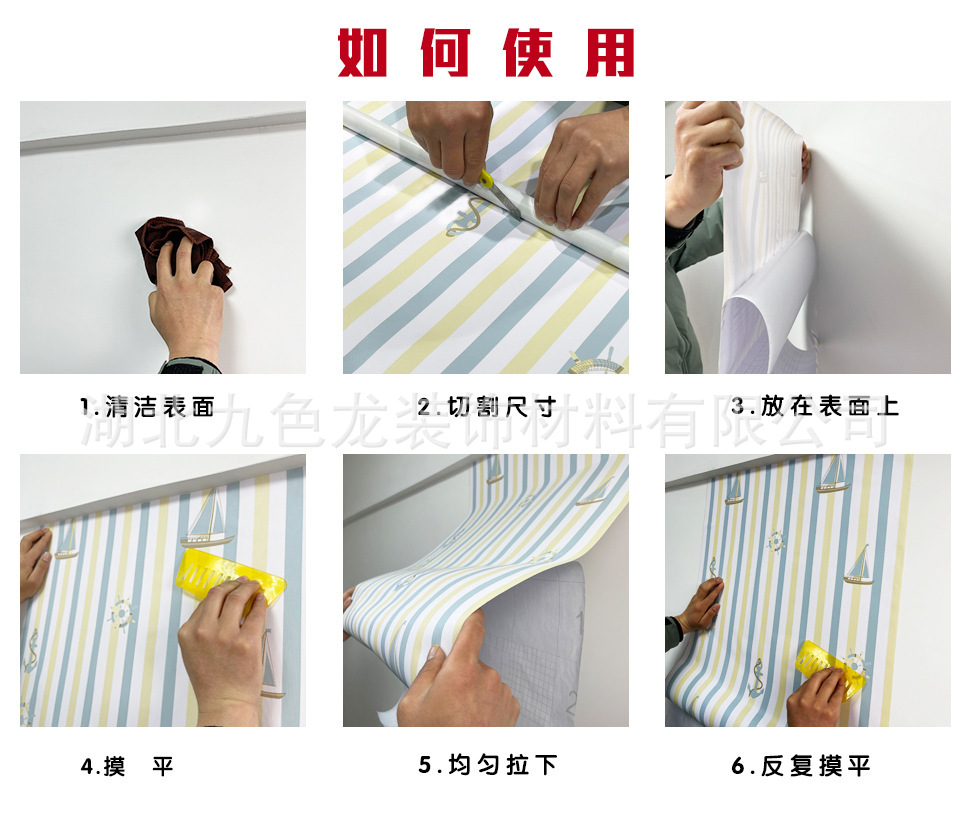 如何使用

1.清洁表面

2.切割尺寸

3.放在表面上

湖北九色龙装饰材料有限公司

4.摸　平

5.均匀拉下

6.反复摸平