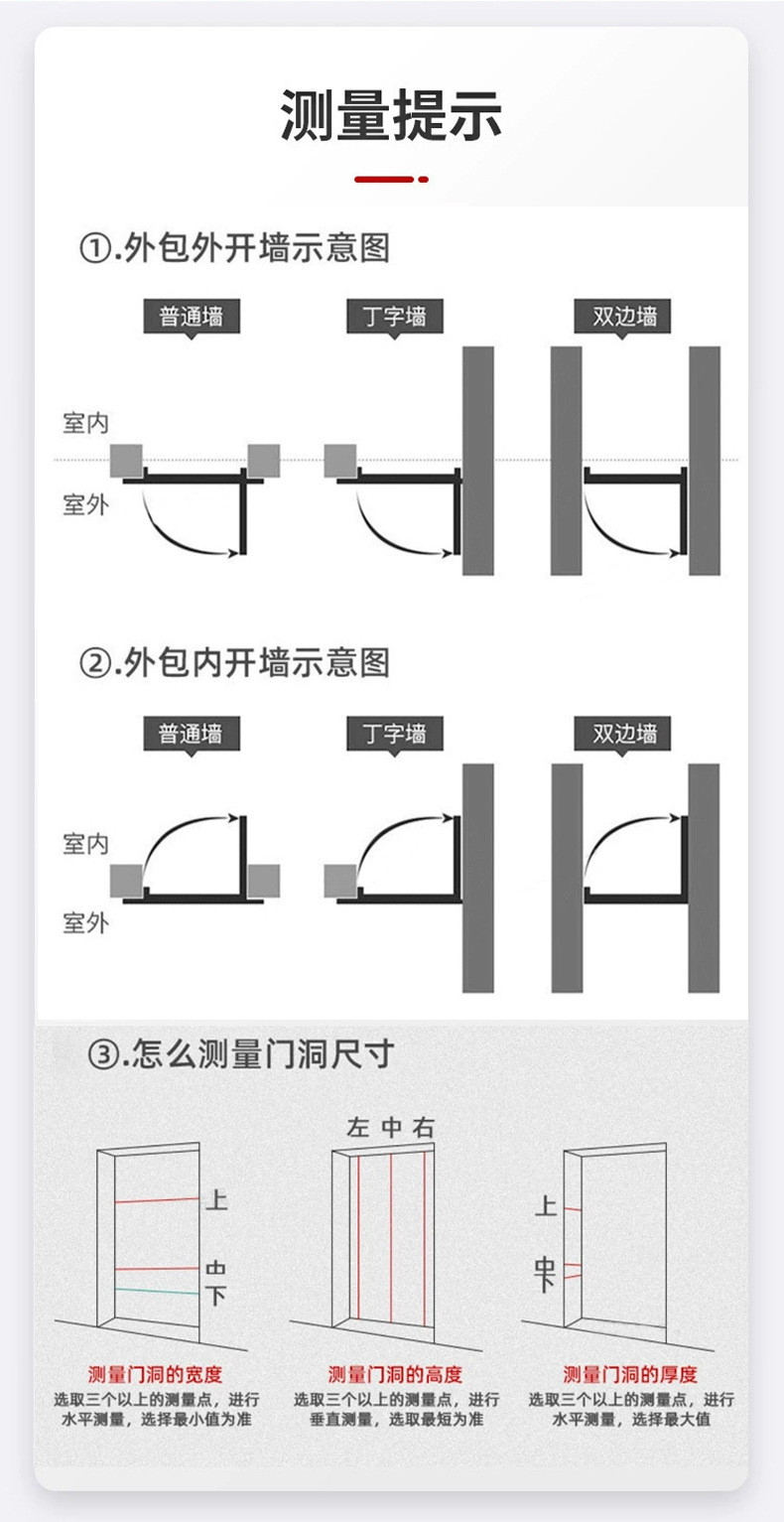 测量提示

①.外包外开墙示意图

普通墙
丁字墙
双边墙

室内
室外

②.外包内开墙示意图

普通墙
丁字墙
双边墙

室内
室外

③.怎么测量门洞尺寸

上
中
下

左 中 右

上
中
下

测量门洞的宽度
选取三个以上的测量点，进行水平测量，选择最小值为准

测量门洞的高度
选取三个以上的测量点，进行垂直测量，选取最短为准

测量门洞的厚度
选取三个以上的测量点，进行水平测量，选择最大值