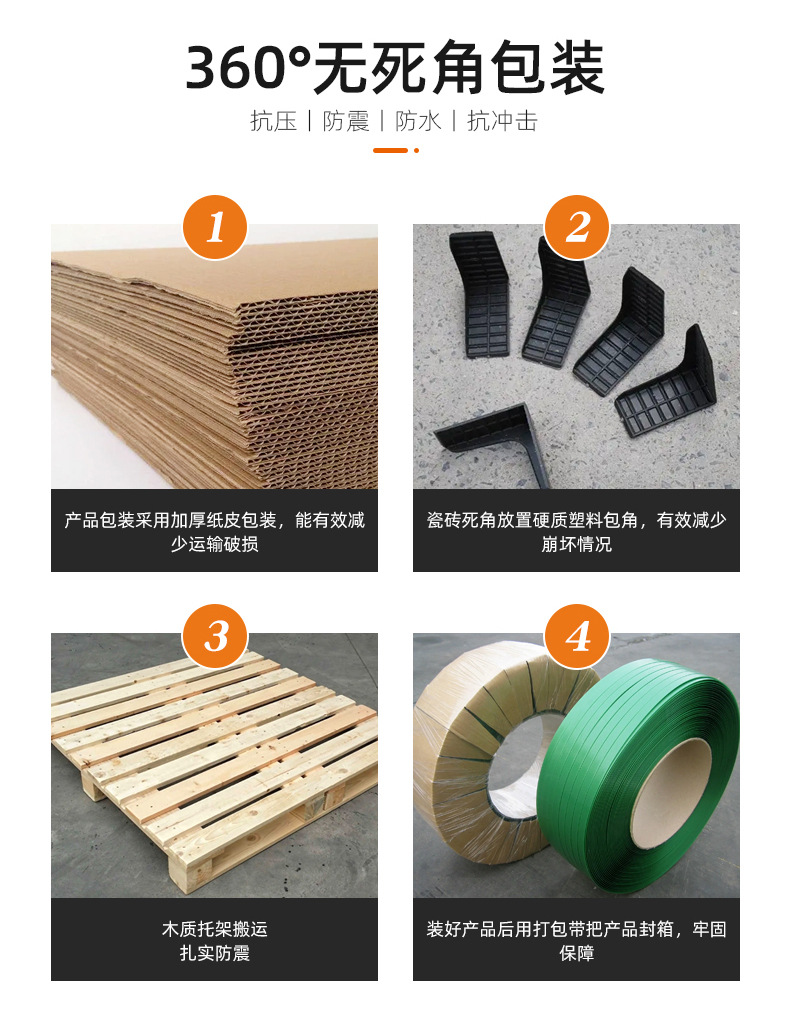 360°无死角包装

抗压 | 防震 | 防水 | 抗冲击

1

产品包装采用加厚纸皮包装，能有效减少运输破损

2

瓷砖死角放置硬质塑料包角，有效减少崩坏情况

3

木质托架搬运
扎实防震

4

装好产品后用打包带把产品封箱，牢固保障