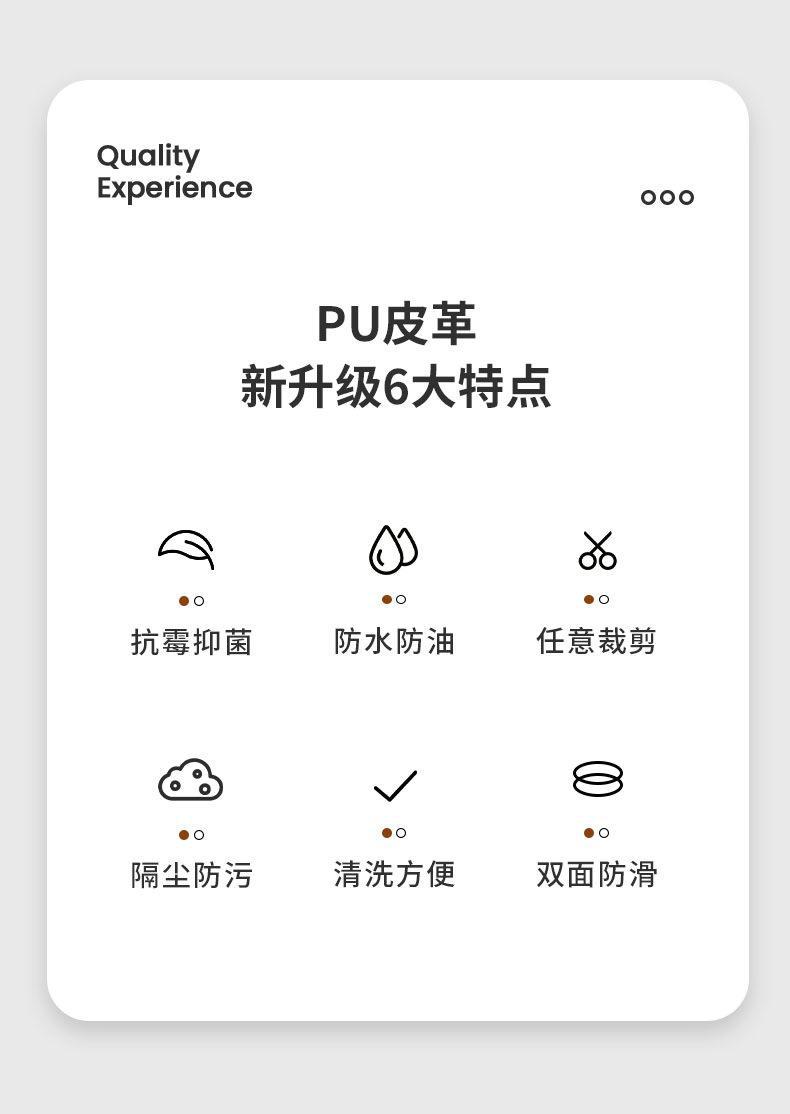 Quality
Experience

PU皮革
新升级6大特点

抗霉抑菌

防水防油

任意裁剪

隔尘防污

清洗方便

双面防滑