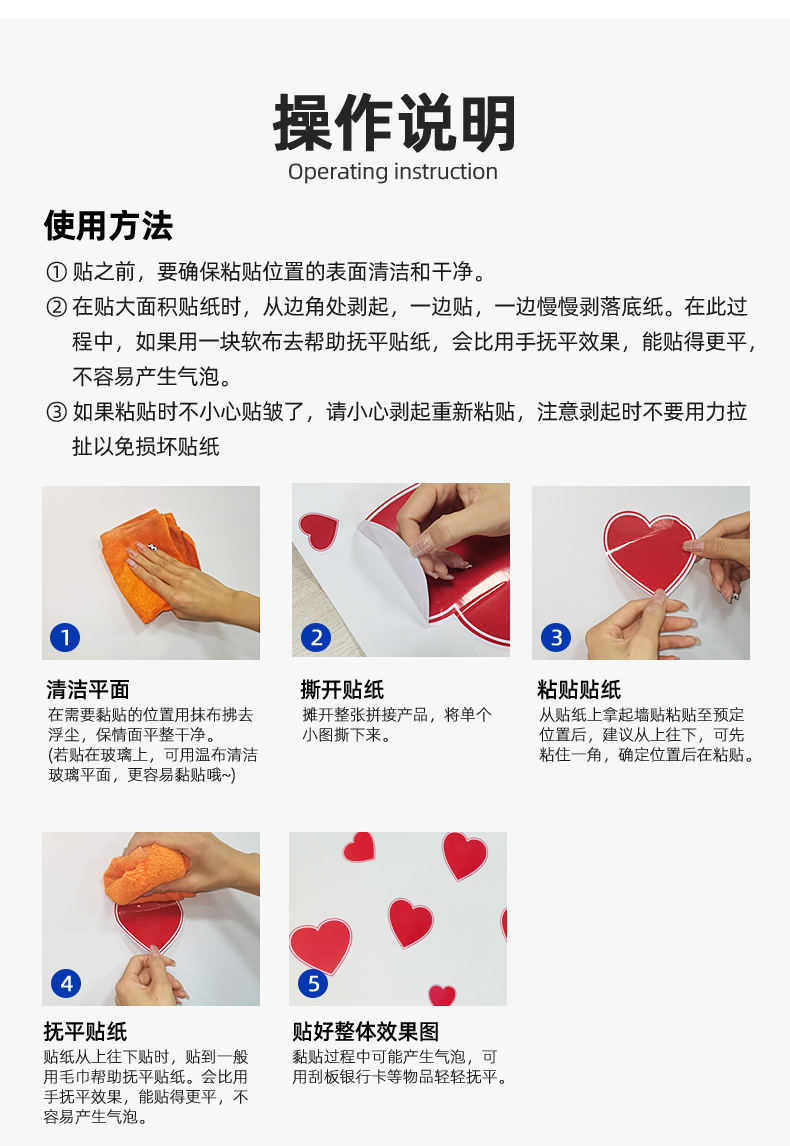 操作说明
Operating instruction

使用方法

① 贴之前，要确保粘贴位置的表面清洁和干净。
② 在贴大面积贴纸时，从边角处剥起，一边贴，一边慢慢剥落底纸。在此过程中，如果用一块软布去帮助抚平贴纸，会比用手抚平效果，能贴得更平，不容易产生气泡。
③ 如果粘贴时不小心贴皱了，请小心剥起重新粘贴，注意剥起时不要用力拉扯以免损坏贴纸

1
清洁平面
在需要黏贴的位置用抹布拂去浮尘，保情面平整干净。
(若贴在玻璃上，可用温布清洁玻璃平面，更容易黏贴哦~)

2
撕开贴纸
摊开整张拼接产品，将单个小图撕下来。

3
粘贴贴纸
从贴纸上拿起墙贴粘贴至预定位置后，建议从上往下，可先粘住一角，确定位置后在粘贴。

4
抚平贴纸
贴纸从上往下贴时，贴到一般用毛巾帮助抚平贴纸。会比用手抚平效果，能贴得更平，不容易产生气泡。

5
贴好整体效果图
黏贴过程中可能产生气泡，可用刮板银行卡等物品轻轻抚平。