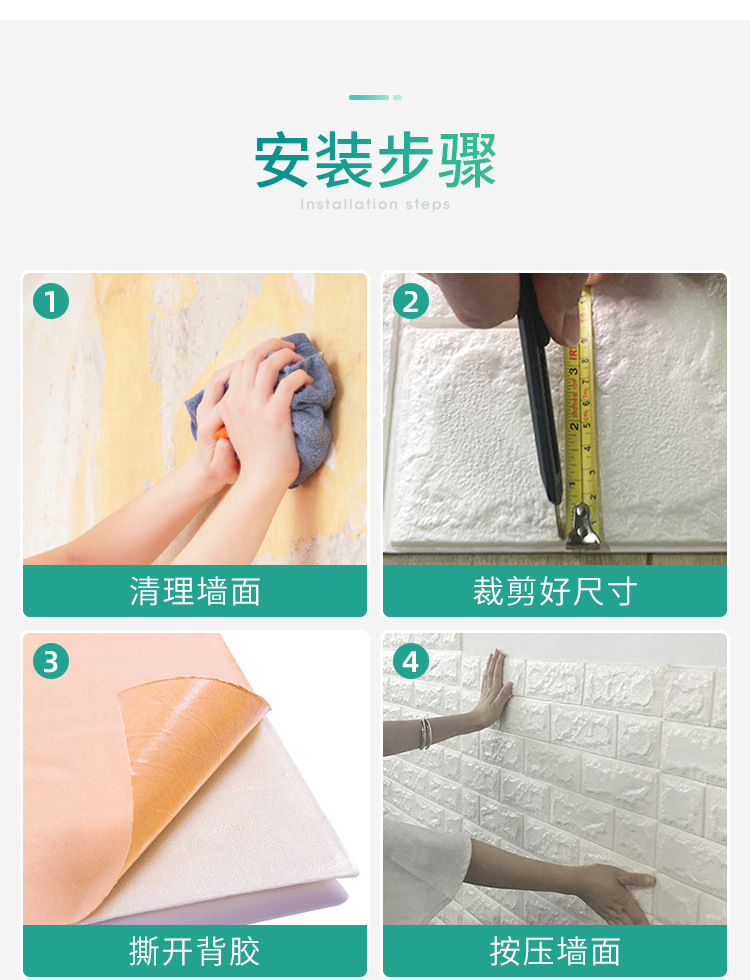 安装步骤
Installation steps

1
清理墙面

2
裁剪好尺寸

3
撕开背胶

4
按压墙面