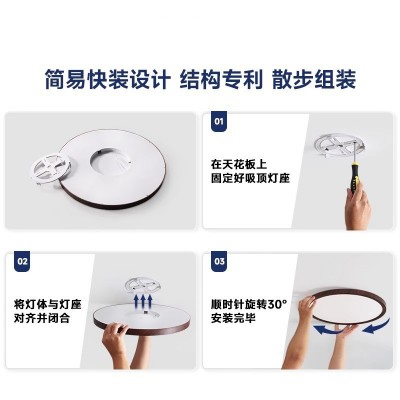 简易快装设计 结构专利 散步组装

01

在天花板上
固定好吸顶灯座

02

将灯体与灯座
对齐并闭合

03

顺时针旋转30°
安装完毕