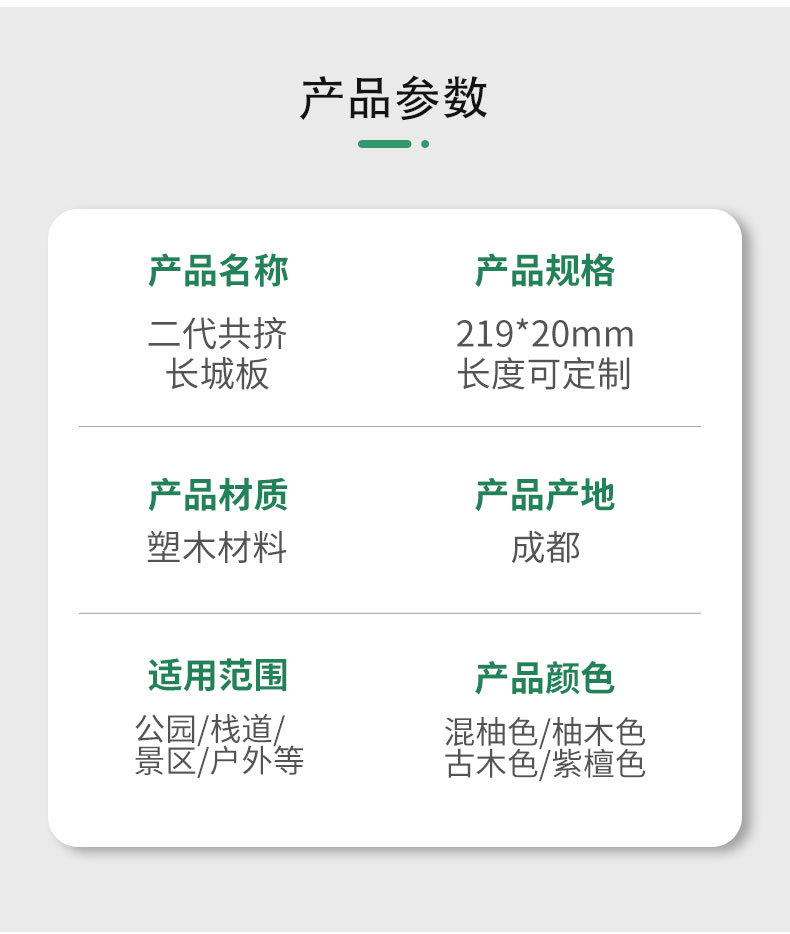 产品参数

产品名称
二代共挤
长城板

产品规格
219*20mm
长度可定制

产品材质
塑木材料

产品产地
成都

适用范围
公园/栈道/
景区/户外等

产品颜色
混柚色/柚木色
古木色/紫檀色