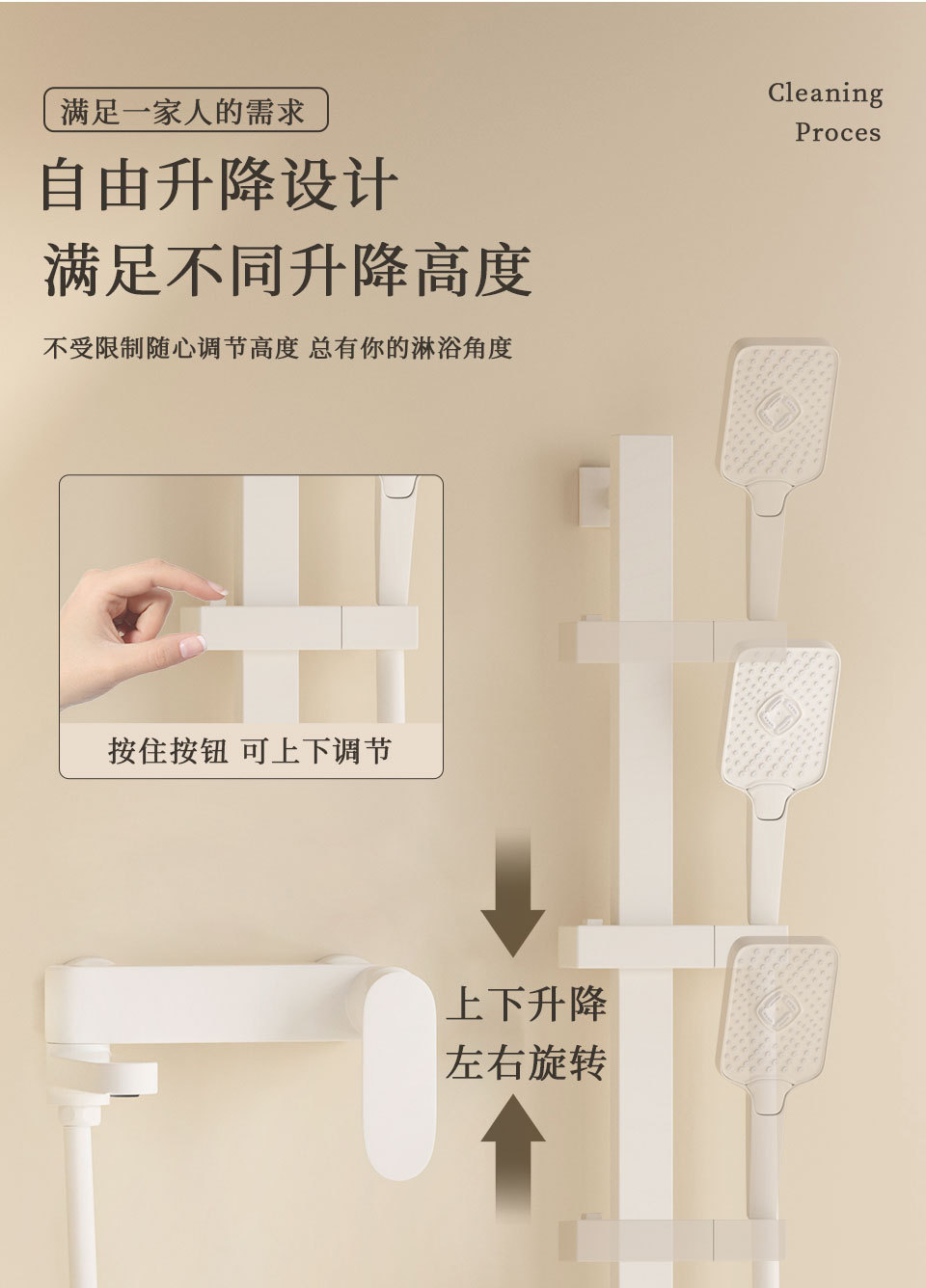 满足一家人的需求

Cleaning
Proces

自由升降设计
满足不同升降高度

不受限制随心调节高度 总有你的淋浴角度

按住按钮 可上下调节

上下升降
左右旋转