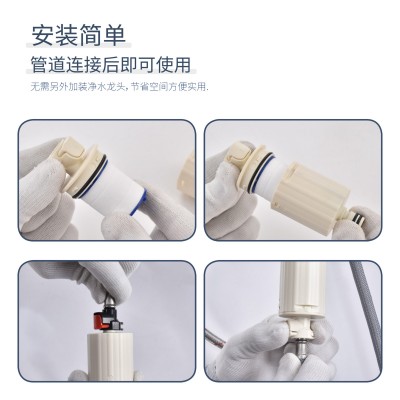 安装简单
管道连接后即可使用
无需另外加装净水龙头，节省空间方便实用.