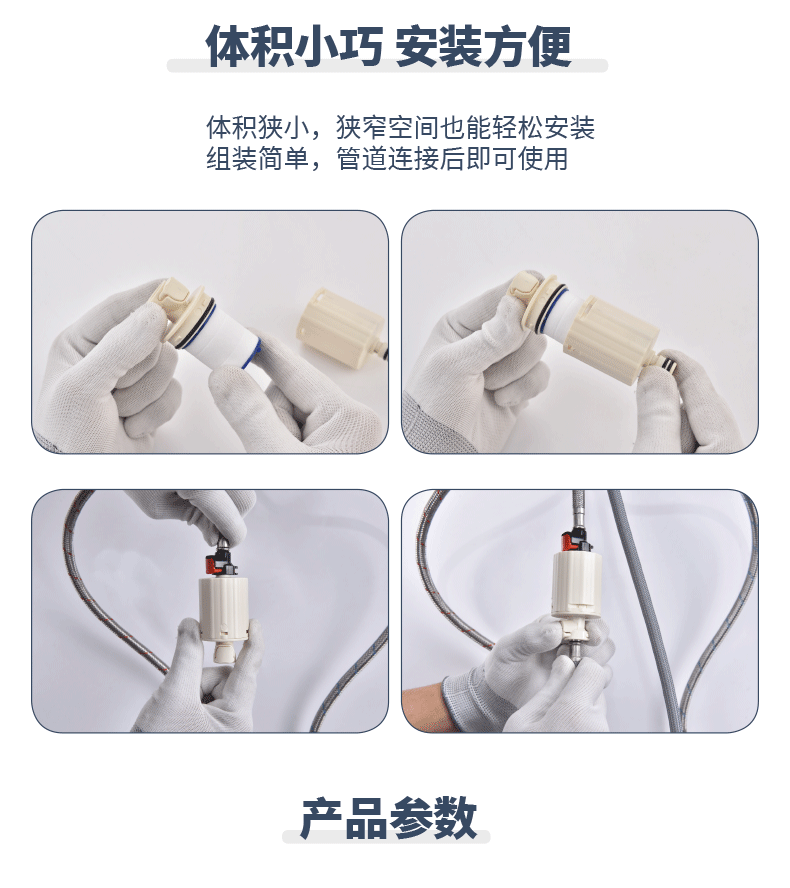 体积小巧 安装方便

体积狭小，狭窄空间也能轻松安装
组装简单，管道连接后即可使用

产品参数